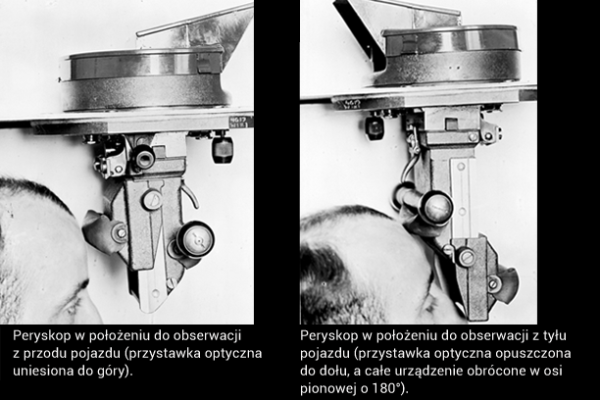 Peryskop w położeniu do obserwacji z przodu pojazdu (przystawka optyczna uniesiona do góry).

Peryskop w położeniu do obserwacji z tyłu pojazdu (przystawka optyczna opuszczona do dołu, a całe urządzenie obrócone w osi pionowej o 180°).